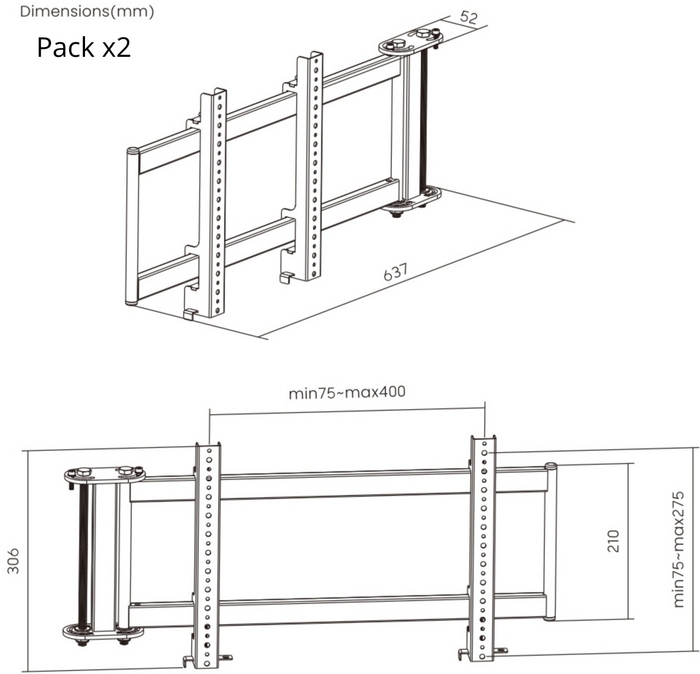 Dimensions(mm)

Pack x2

52

637

min75~max400

306

210

min75~max275