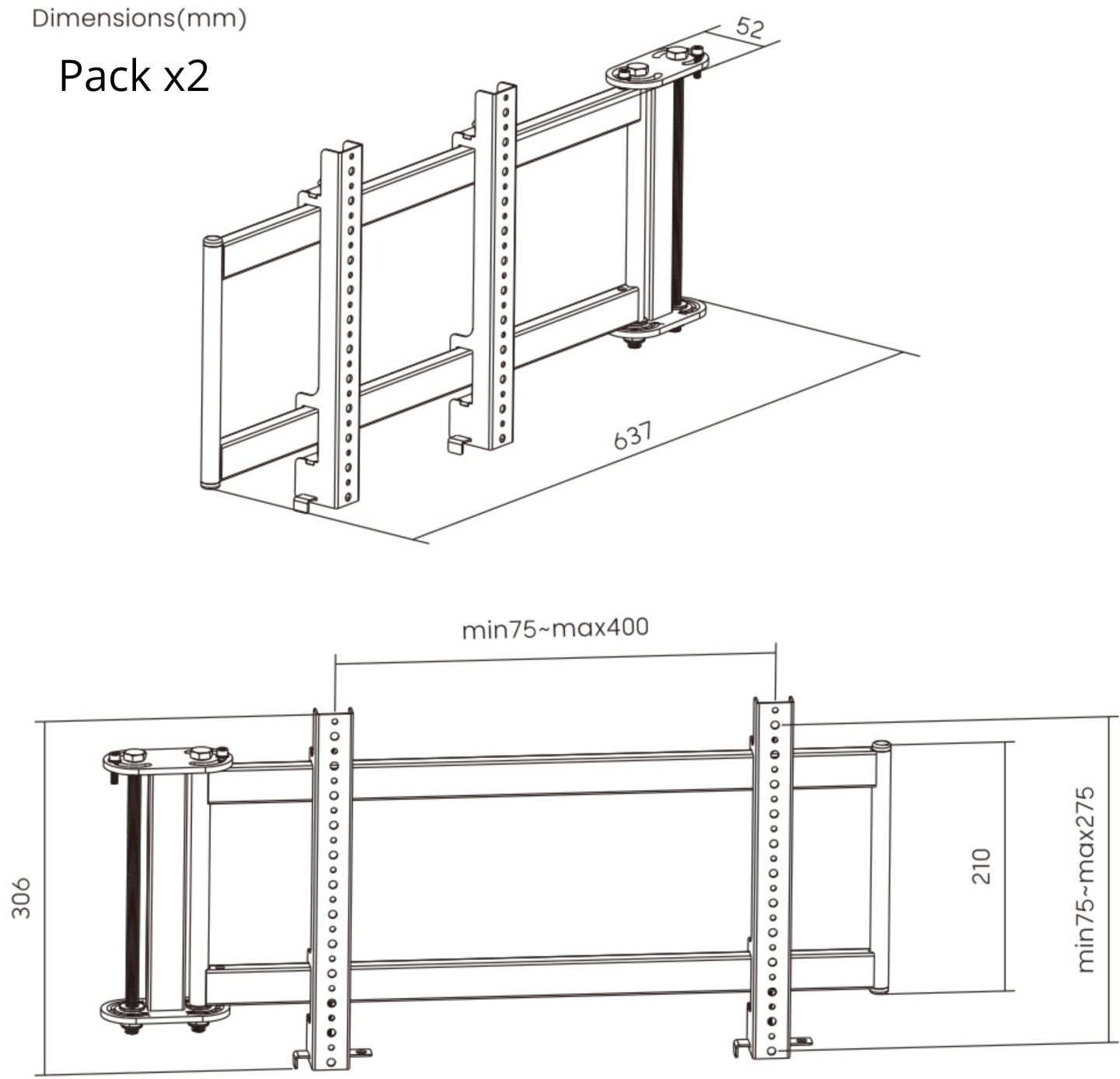 Dimensions(mm)

Pack x2

52

637

min75~max400

306

210

min75~max275